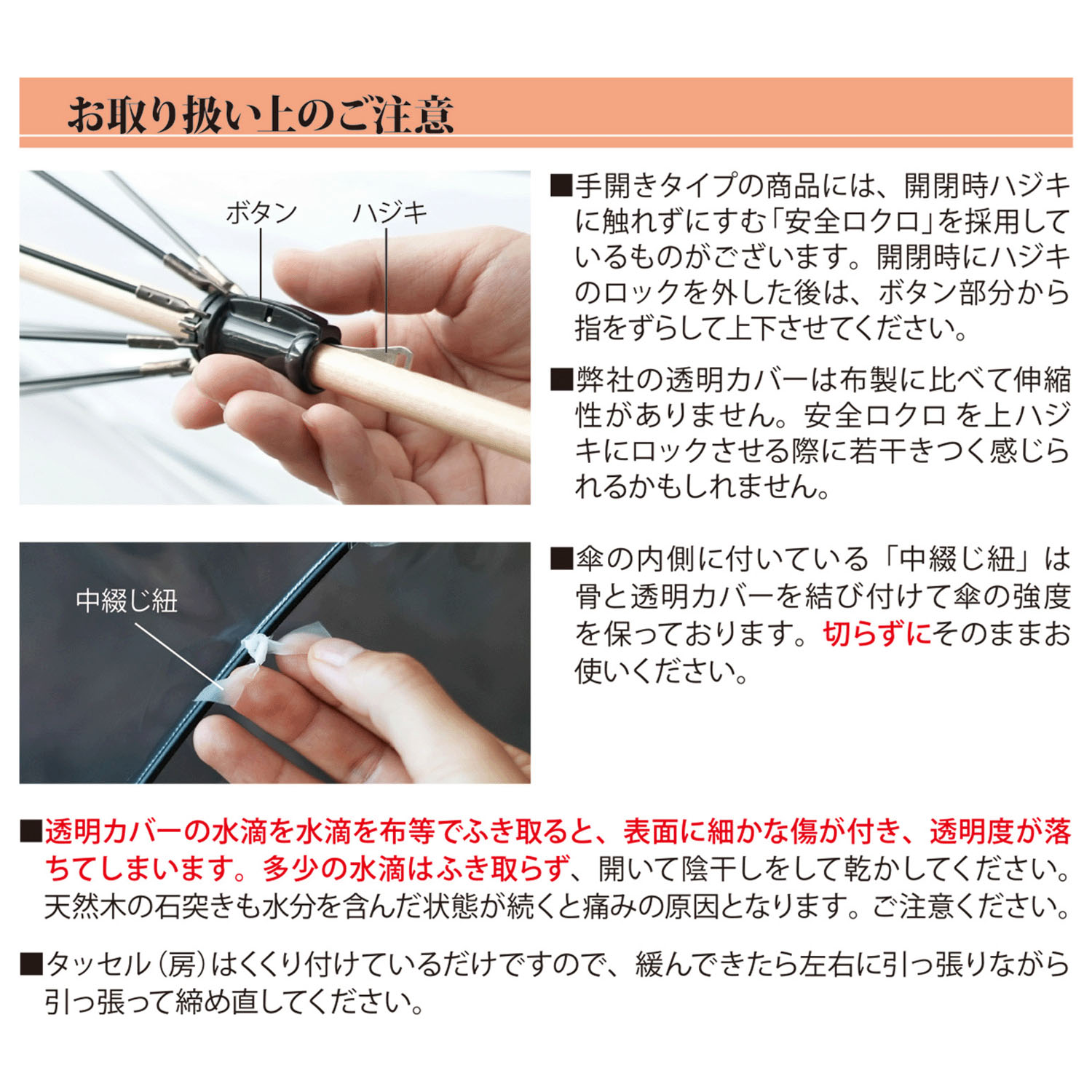 お取り扱い上のご注意

ボタン
ハジキ

■手開きタイプの商品には、開閉時ハジキに触れずにすむ「安全ロクロ」を採用しているものがございます。開閉時にハジキのロックを外した後は、ボタン部分から指をずらして上下させてください。

■弊社の透明カバーは布製に比べて伸縮性がありません。安全ロクロ を上ハジキにロックさせる際に若干きつく感じられるかもしれません。

中綴じ紐

■傘の内側に付いている「中綴じ紐」は骨と透明カバーを結び付けて傘の強度を保っております。切らずにそのままお使いください。

■透明カバーの水滴を水滴を布等でふき取ると、表面に細かな傷が付き、透明度が落ちてしまいます。多少の水滴はふき取らず、開いて陰干しをして乾かしてください。天然木の石突きも水分を含んだ状態が続くと痛みの原因となります。ご注意ください。

■タッセル（房）はくくり付けているだけですので、緩んできたら左右に引っ張りながら引っ張って締め直してください。