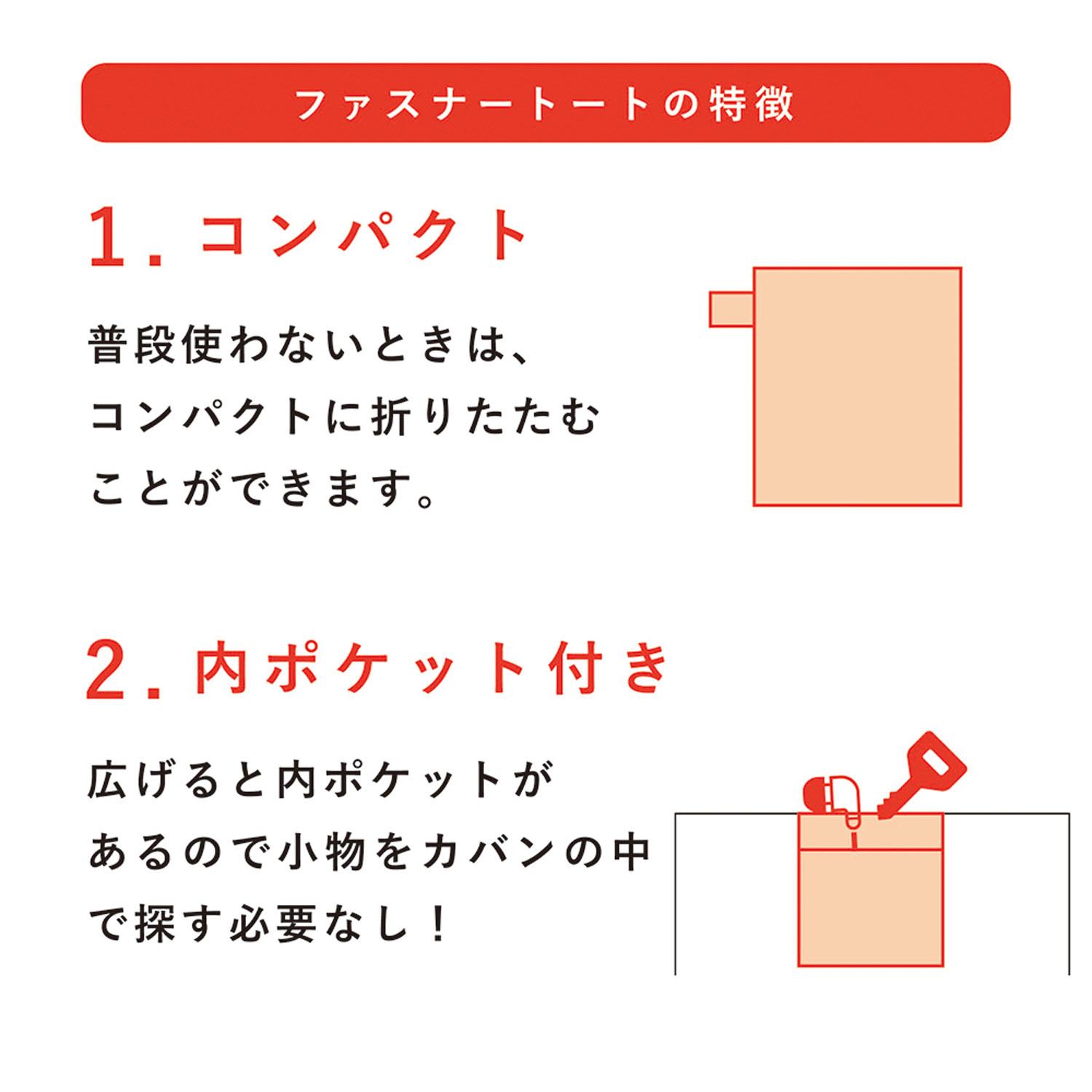 ファスナートートの特徴

1. コンパクト

普段使わないときは、コンパクトに折りたたむことができます。

2. 内ポケット付き

広げると内ポケットがあるので小物をカバンの中で探す必要なし！