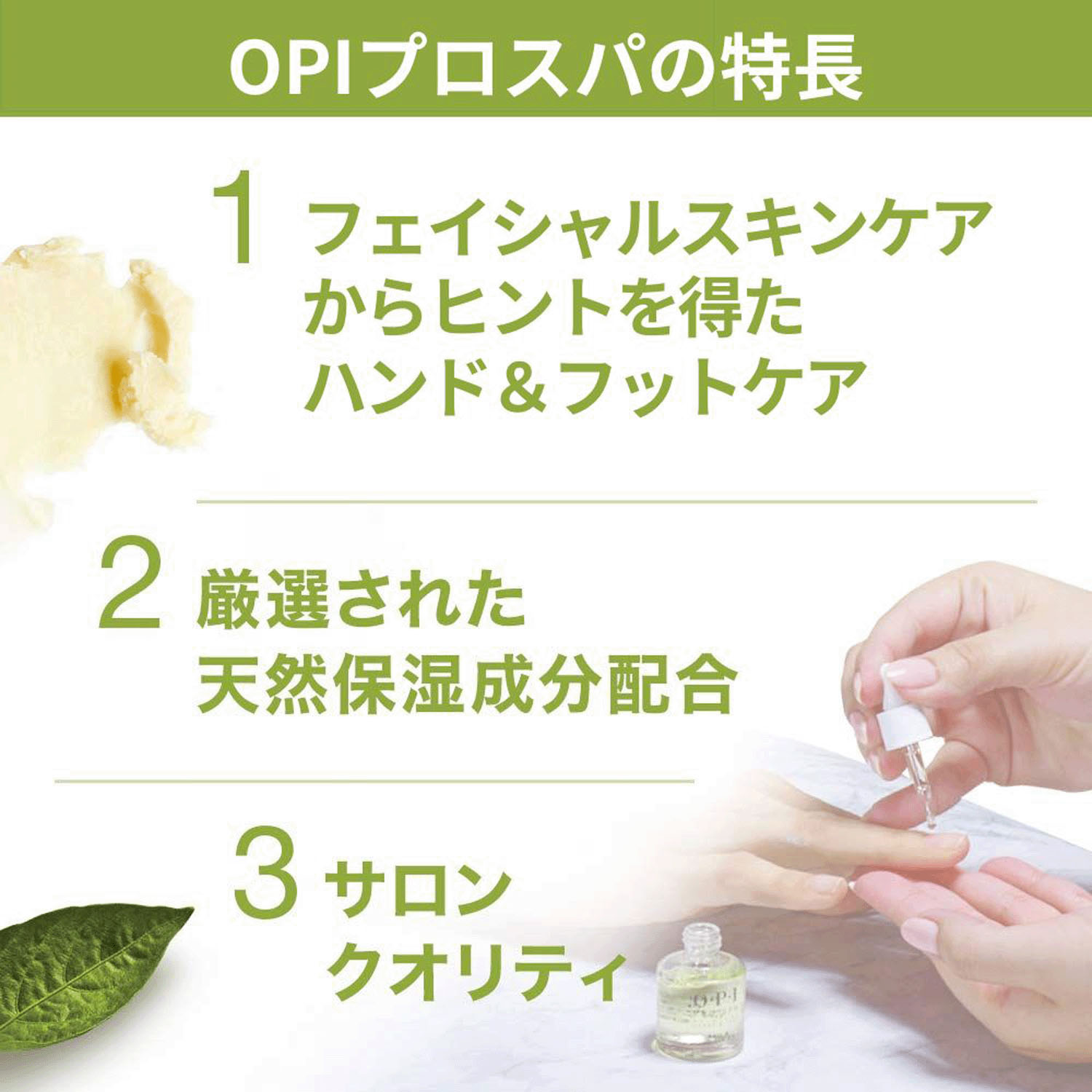 OPIプロスパの特長

1 フェイシャルスキンケアからヒントを得たハンド＆フットケア

2 厳選された天然保湿成分配合

3 サロンクオリティ

O·P·I