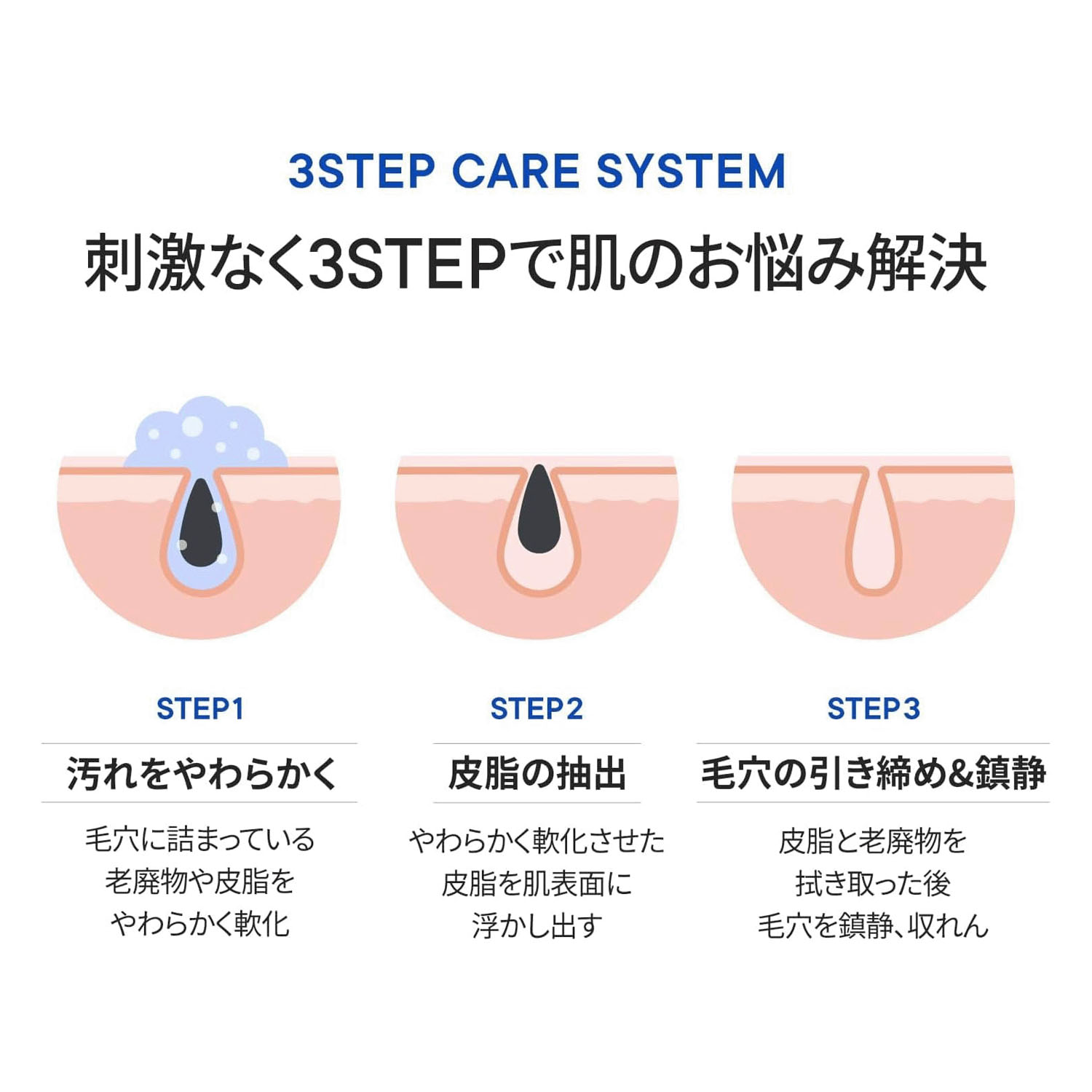 3STEP CARE SYSTEM

刺激なく3STEPで肌のお悩み解決

STEP1

汚れをやわらかく

毛穴に詰まっている
老廃物や皮脂を
やわらかく軟化

STEP2

皮脂の抽出

やわらかく軟化させた
皮脂を肌表面に
浮かし出す

STEP3

毛穴の引き締め&鎮静

皮脂と老廃物を
拭き取った後
毛穴を鎮静、収れん