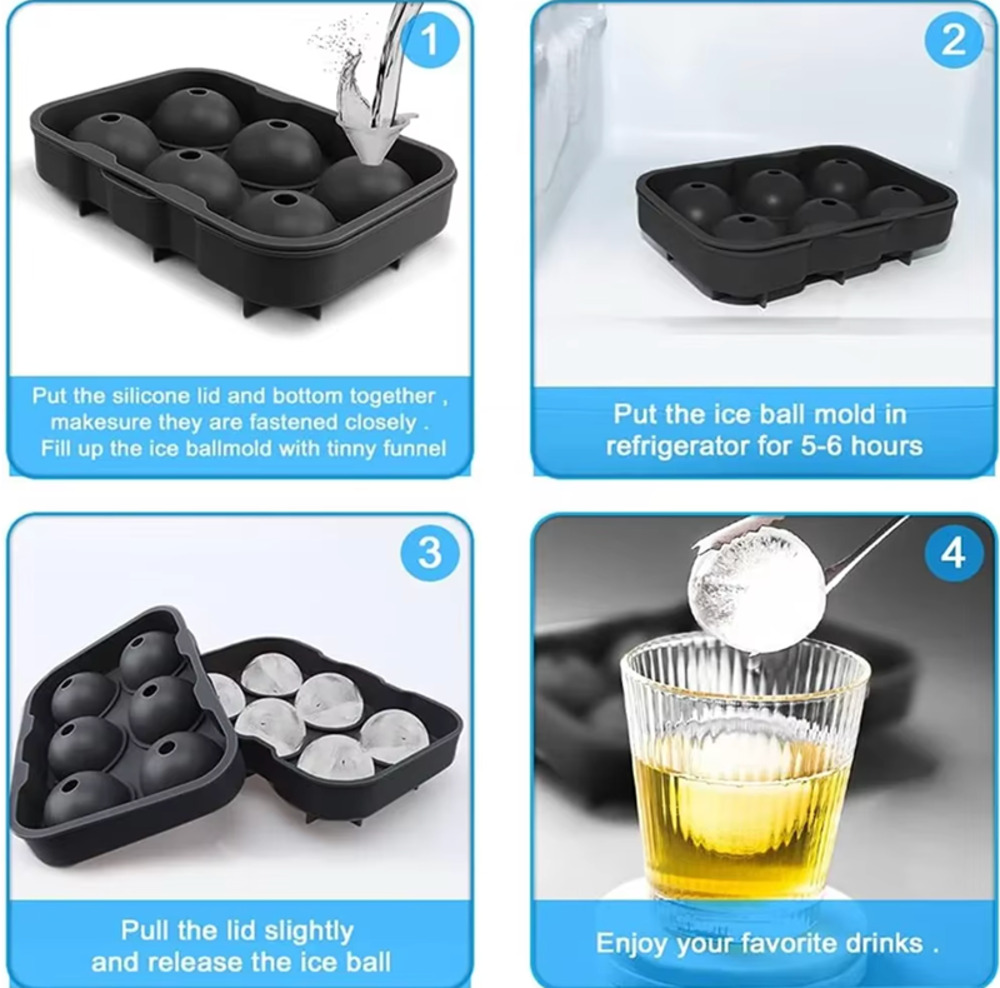 1

Put the silicone lid and bottom together , makesure they are fastened closely . Fill up the ice ballmold with tinny funnel

2

Put the ice ball mold in refrigerator for 5-6 hours

3

Pull the lid slightly and release the ice ball

4

Enjoy your favorite drinks .