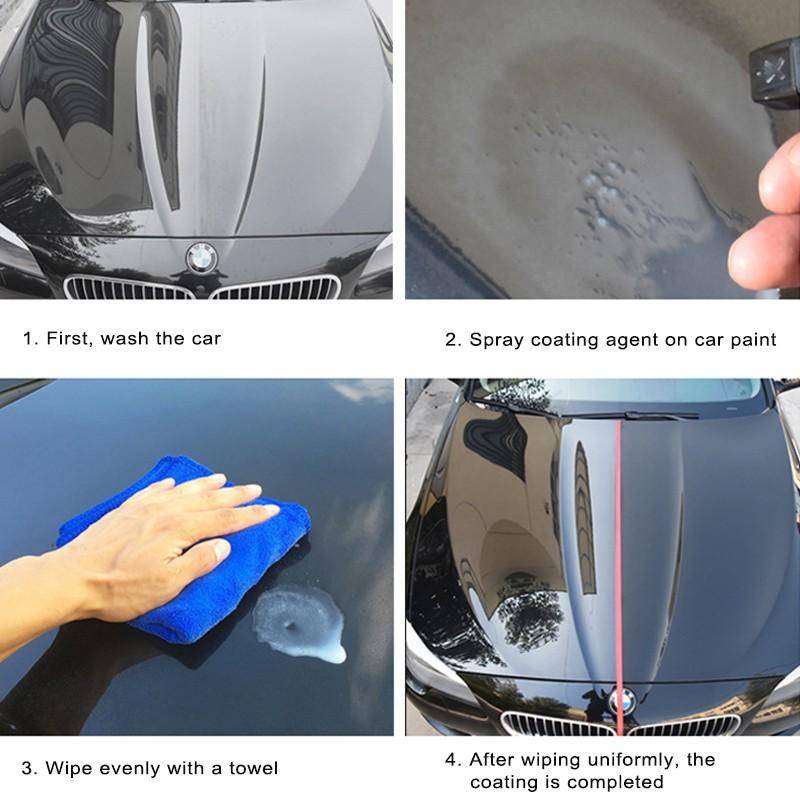 1. First, wash the car

2. Spray coating agent on car paint

3. Wipe evenly with a towel

4. After wiping uniformly, the coating is completed