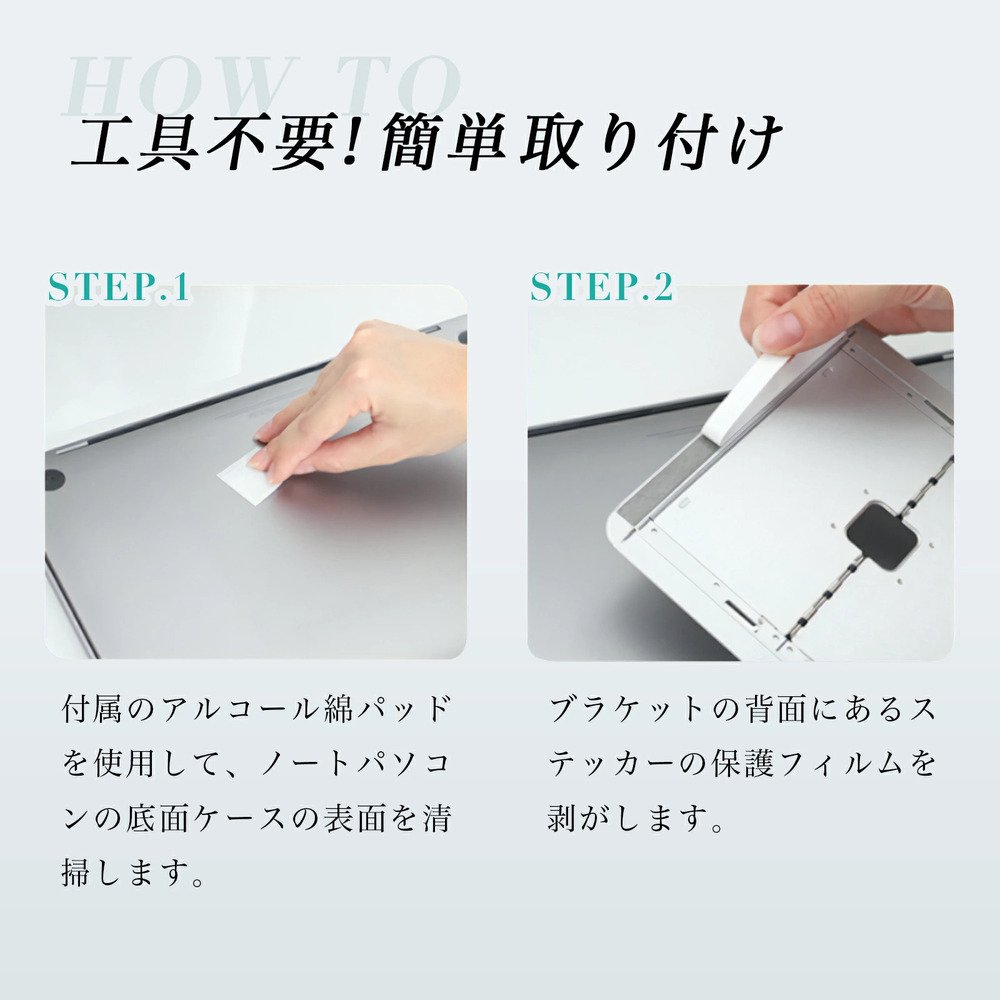 HOW TO
工具不要! 簡単取り付け

STEP.1

付属のアルコール綿パッドを使用して、ノートパソコンの底面ケースの表面を清掃します。

STEP.2

ブラケットの背面にあるステッカーの保護フィルムを剥がします。