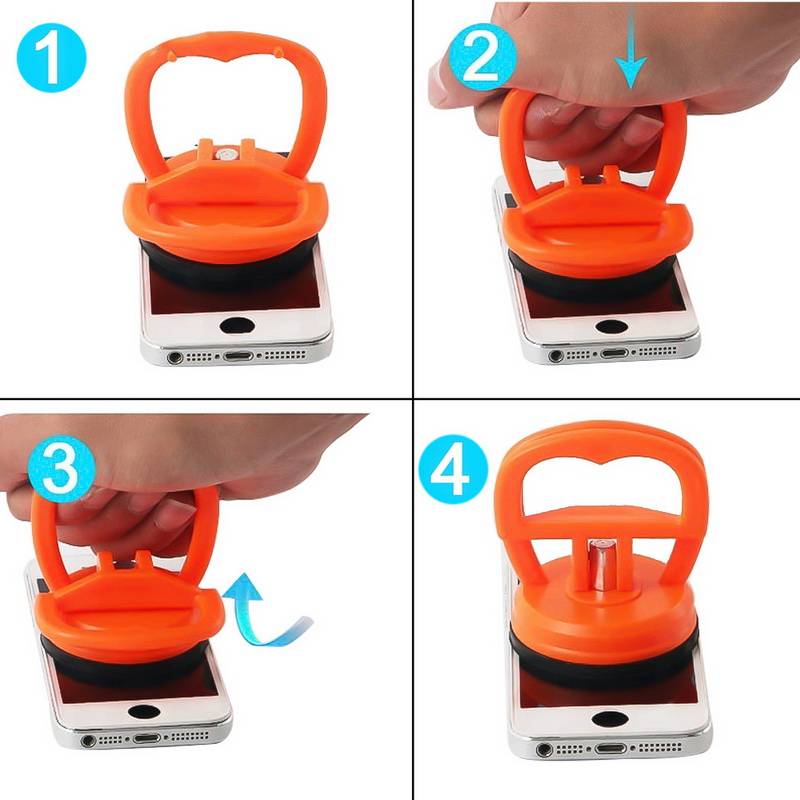 1

2

3

4