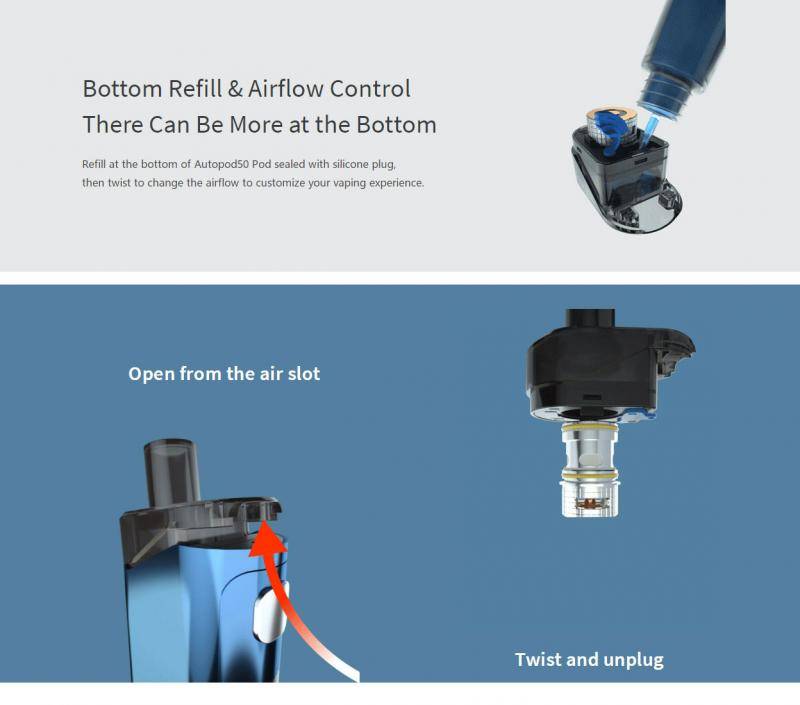 Bottom Refill & Airflow Control
There Can Be More at the Bottom

Refill at the bottom of Autopod50 Pod sealed with silicone plug, then twist to change the airflow to customize your vaping experience.

Open from the air slot

Twist and unplug